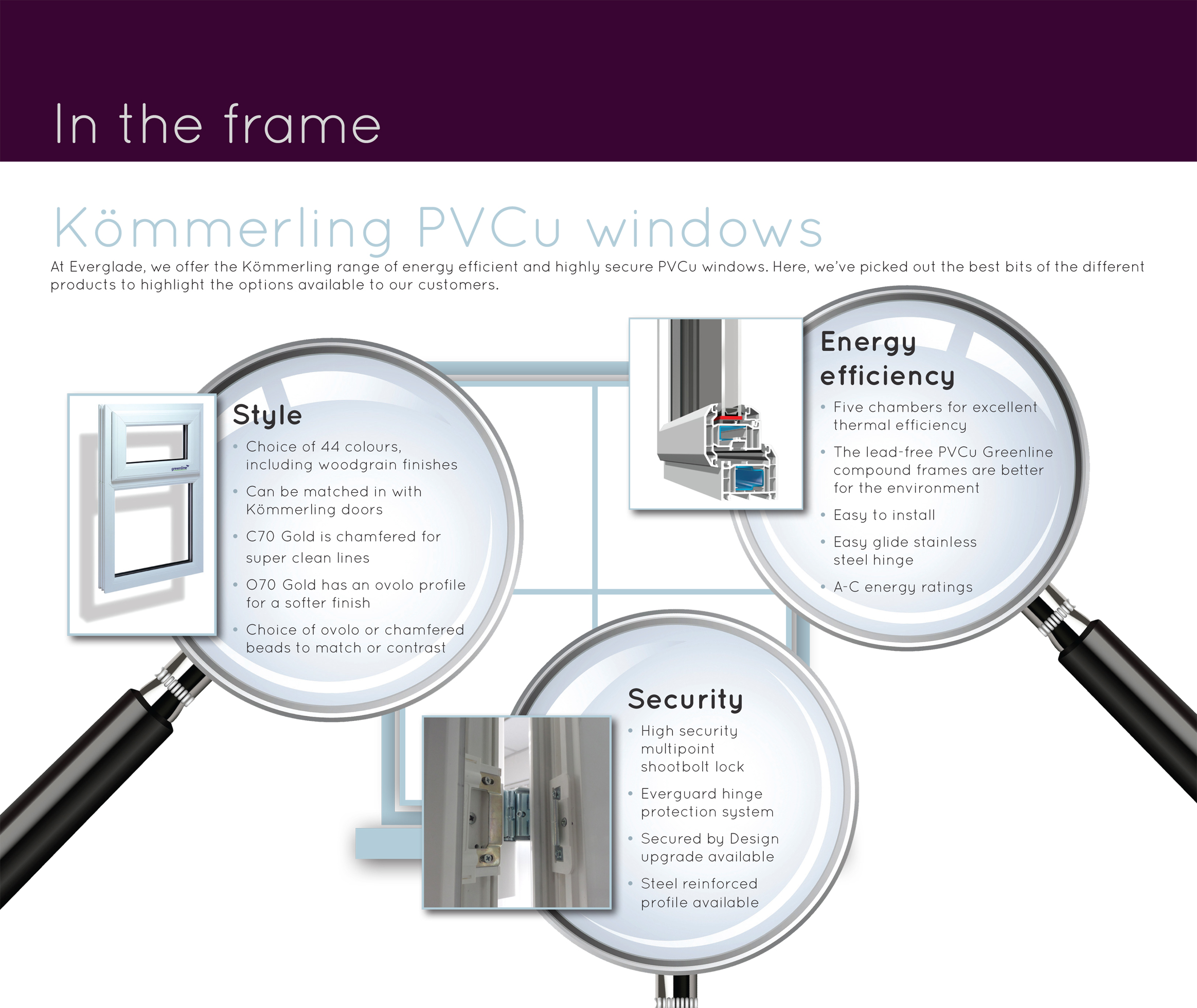 In the frame

Kömmerling PVCu windows

At Everglade, we offer the Kömmerling range of energy efficient and highly secure PVCu windows. Here, we've picked out the best bits of the different products to highlight the options available to our customers.

greenline

Style

• Choice of 44 colours, including woodgrain finishes
• Can be matched in with Kömmerling doors
• C70 Gold is chamfered for super clean lines
• O70 Gold has an ovolo profile for a softer finish
• Choice of ovolo or chamfered beads to match or contrast

Energy efficiency

• Five chambers for excellent thermal efficiency
• The lead-free PVCu Greenline compound frames are better for the environment
• Easy to install
• Easy glide stainless steel hinge
• A-C energy ratings

Security

• High security multipoint shootbolt lock
• Everguard hinge protection system
• Secured by Design upgrade available
• Steel reinforced profile available